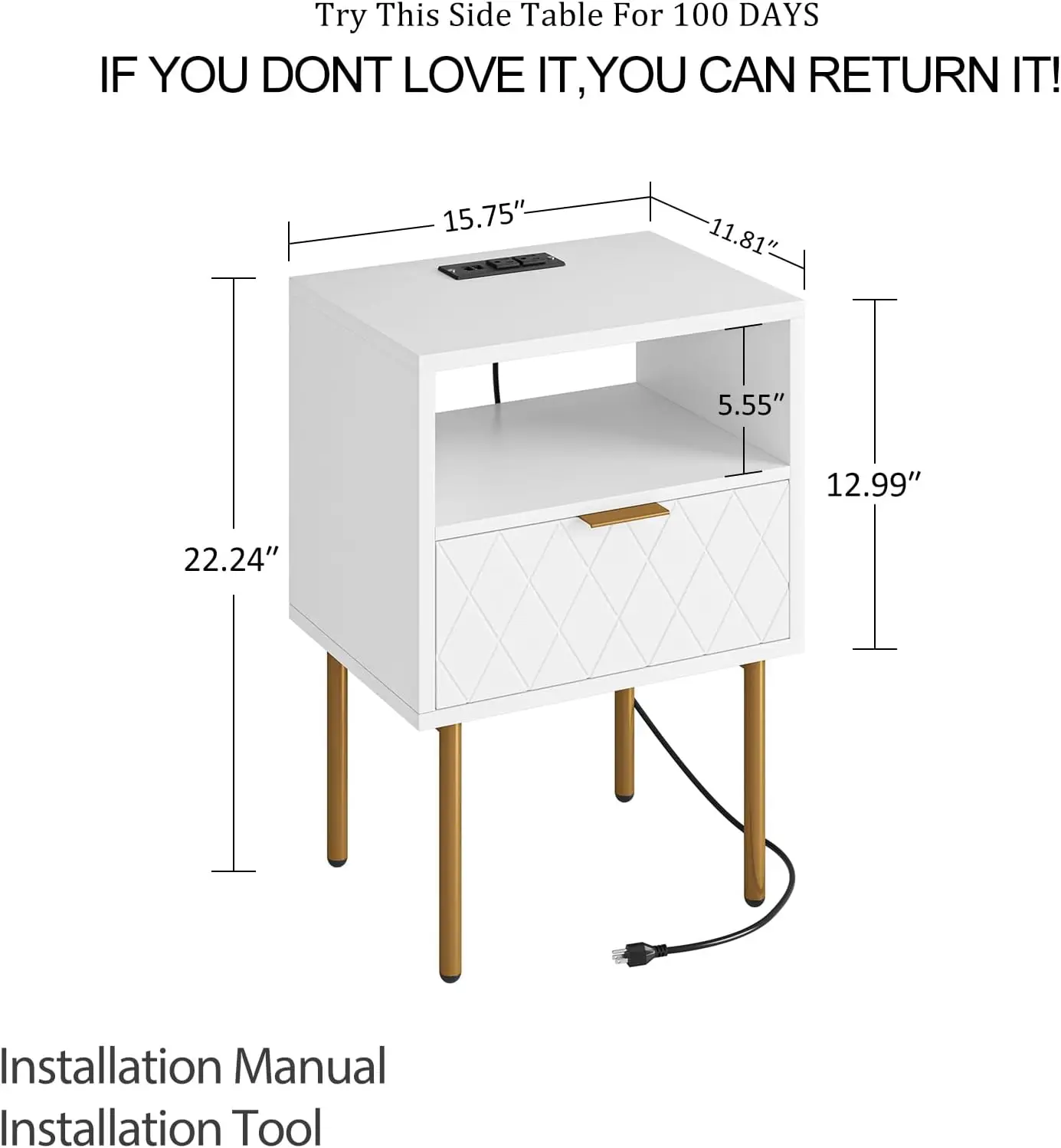 Try This Side Table For 100 DAYS

IF YOU DONT LOVE IT,YOU CAN RETURN IT!

15.75″

11.81″

5.55″

12.99″

22.24″

Installation Manual
Installation Tool