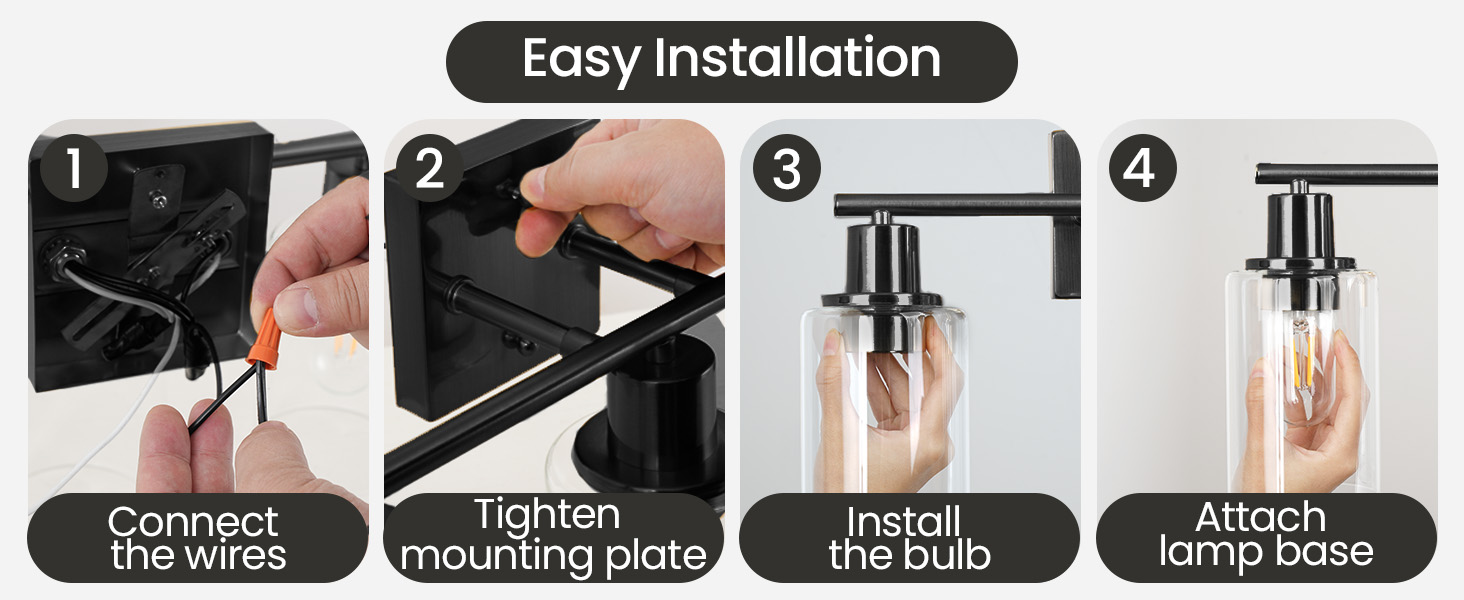 Easy Installation

1
Connect the wires

2
Tighten mounting plate

3
Install the bulb

4
Attach lamp base